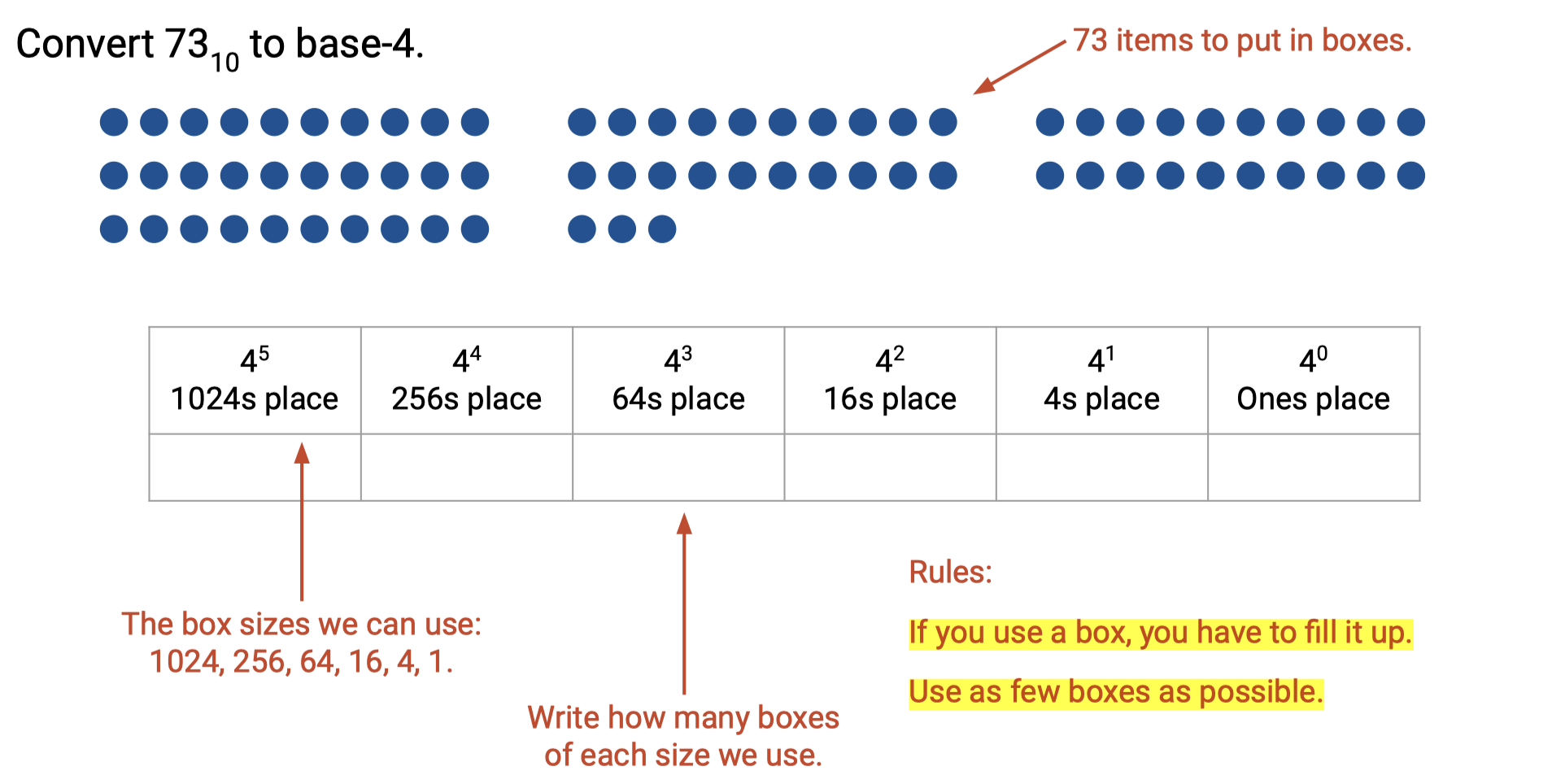 Convert $73_{10}$ to base-4.

73 items to put in boxes.

| $4^5$ 1024s place | $4^4$ 256s place | $4^3$ 64s place | $4^2$ 16s place | $4^1$ 4s place | $4^0$ Ones place |
|---|---|---|---|---|---|
| | | | | | |

The box sizes we can use: 1024, 256, 64, 16, 4, 1.

Write how many boxes of each size we use.

Rules:

If you use a box, you have to fill it up.

Use as few boxes as possible.