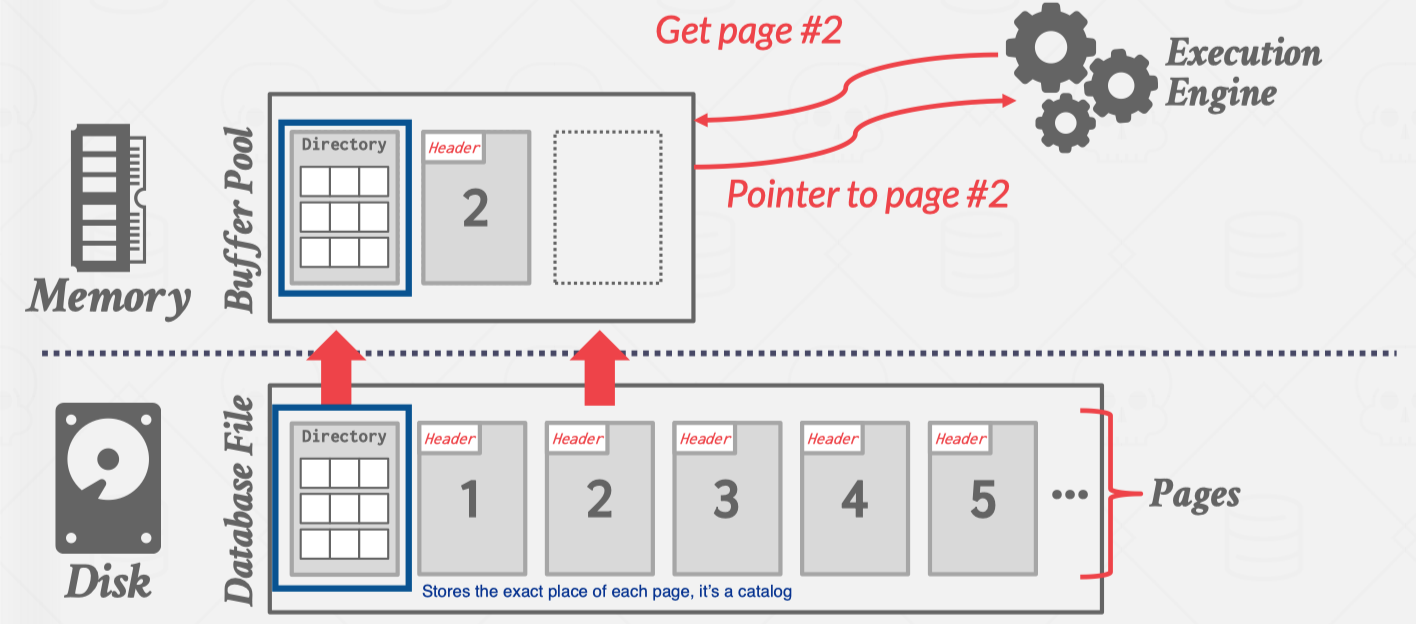 Get page #2

Execution Engine

Memory

Buffer Pool

Directory

Header

2

Pointer to page #2

Disk

Database File

Directory

Header

1

Header

2

Header

3

Header

4

Header

5

...

Pages

Stores the exact place of each page, it's a catalog