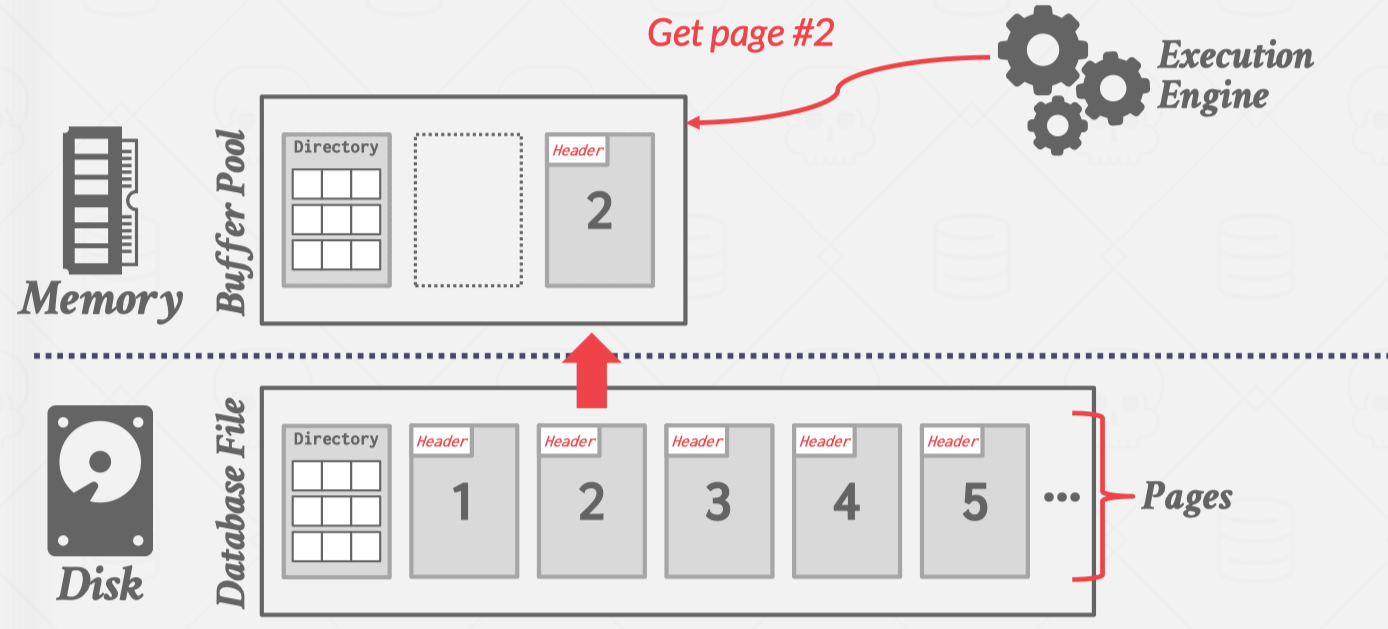 Get page #2

Execution Engine

Memory

Buffer Pool

Directory

Header

2

Disk

Database File

Directory

Header

1

Header

2

Header

3

Header

4

Header

5

...

Pages